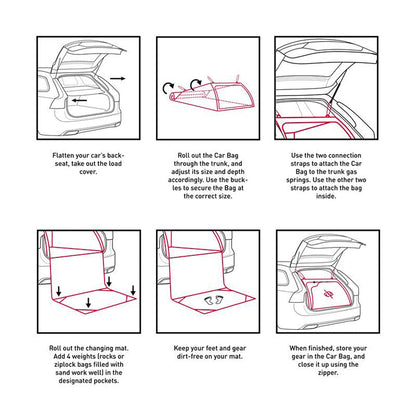 Flatten your car's backseat, take out the load cover.

Roll out the Car Bag through the trunk, and adjust its size and depth accordingly. Use the buckles to secure the Bag at the correct size.

Use the two connection straps to attach the Car Bag to the trunk gas springs. Use the other two straps to attach the bag inside.

Roll out the changing mat. Add 4 weights (rocks or ziplock bags filled with sand work well) in the designated pockets.

Keep your feet and gear dirt-free on your mat.

When finished, store your gear in the Car Bag, and close it up using the zipper.