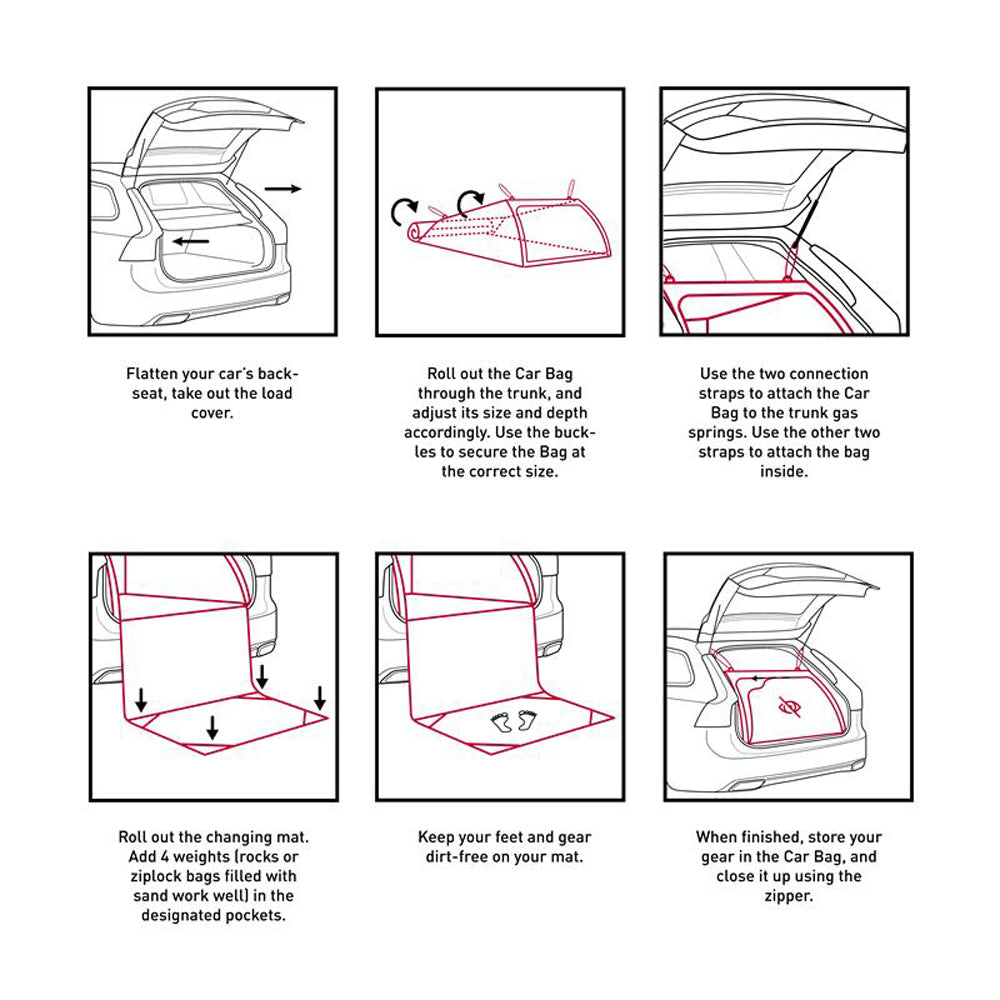 Flatten your car's backseat, take out the load cover.

Roll out the Car Bag through the trunk, and adjust its size and depth accordingly. Use the buckles to secure the Bag at the correct size.

Use the two connection straps to attach the Car Bag to the trunk gas springs. Use the other two straps to attach the bag inside.

Roll out the changing mat. Add 4 weights (rocks or ziplock bags filled with sand work well) in the designated pockets.

Keep your feet and gear dirt-free on your mat.

When finished, store your gear in the Car Bag, and close it up using the zipper.